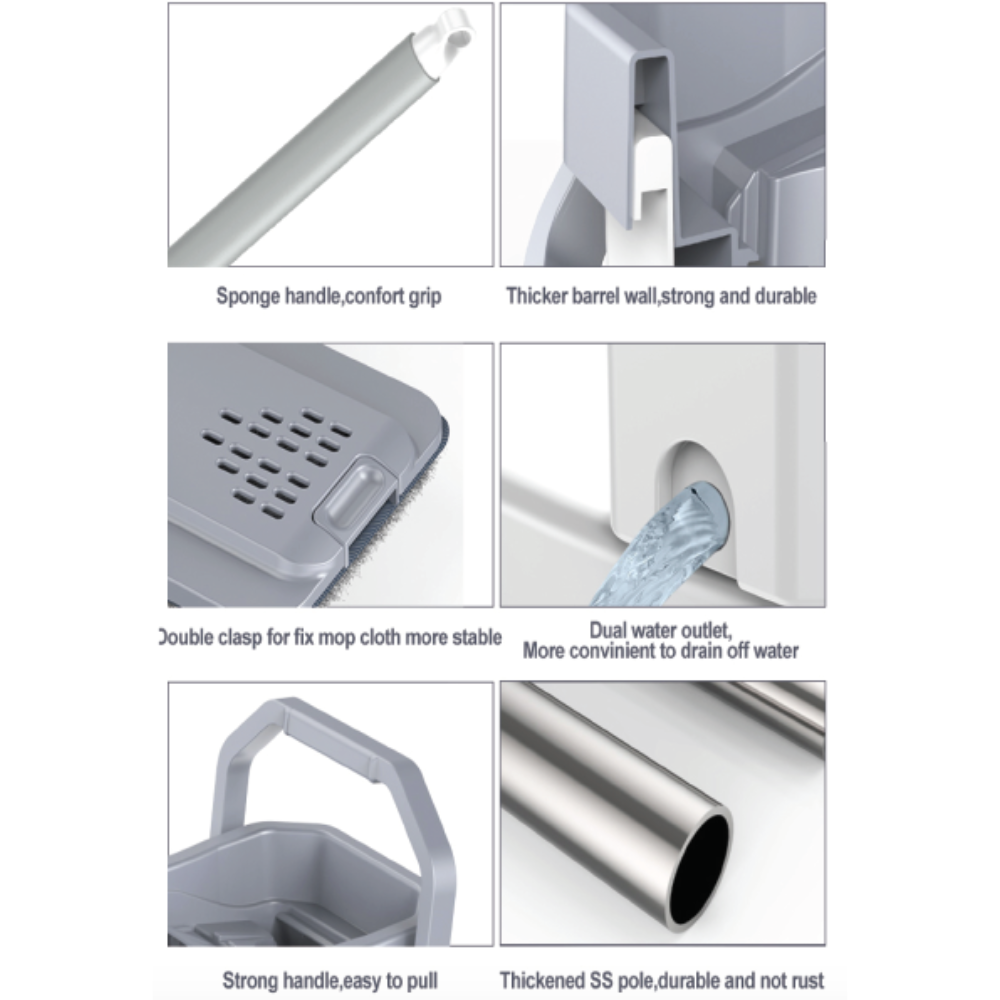 Sponge handle,confort grip

Thicker barrel wall,strong and durable

Double clasp for fix mop cloth more stable

Dual water outlet,
More convinient to drain off water

Strong handle,easy to pull

Thickened SS pole,durable and not rust