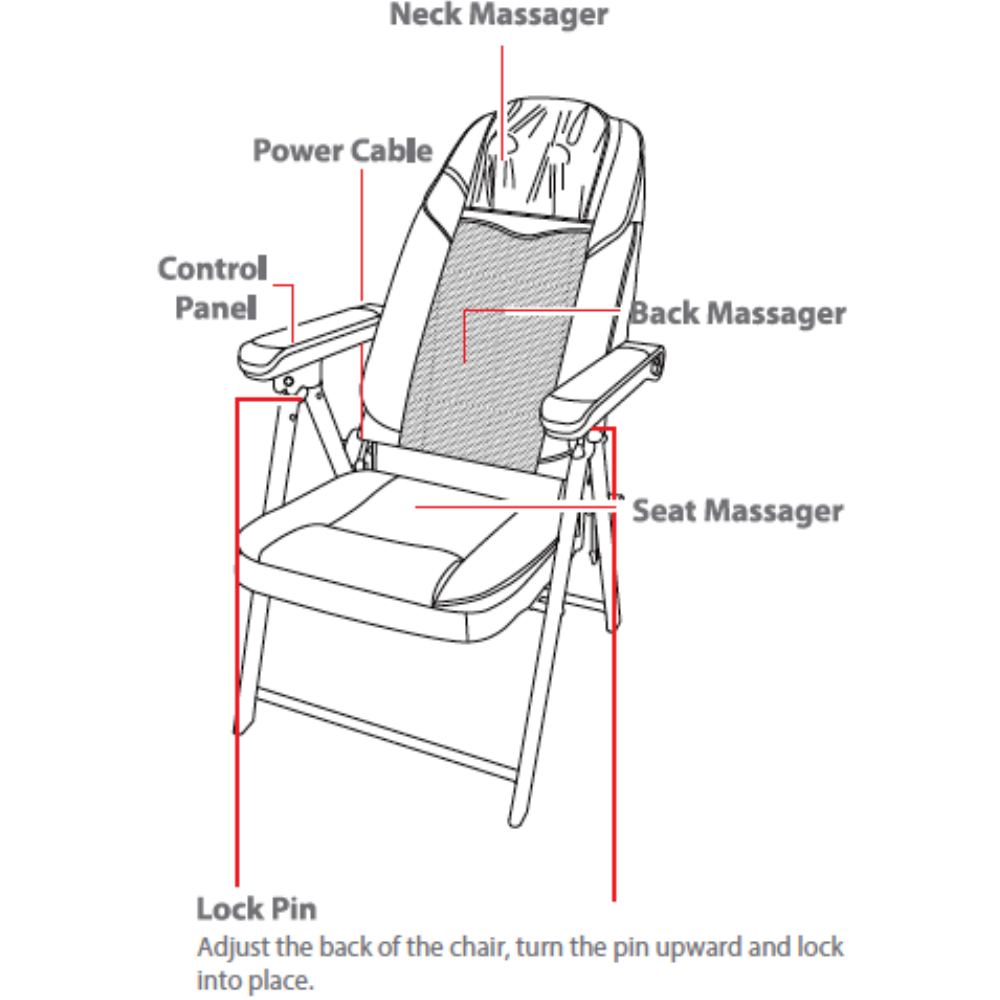 Neck Massager

Power Cable

Control Panel

Back Massager

Seat Massager

Lock Pin
Adjust the back of the chair, turn the pin upward and lock into place.